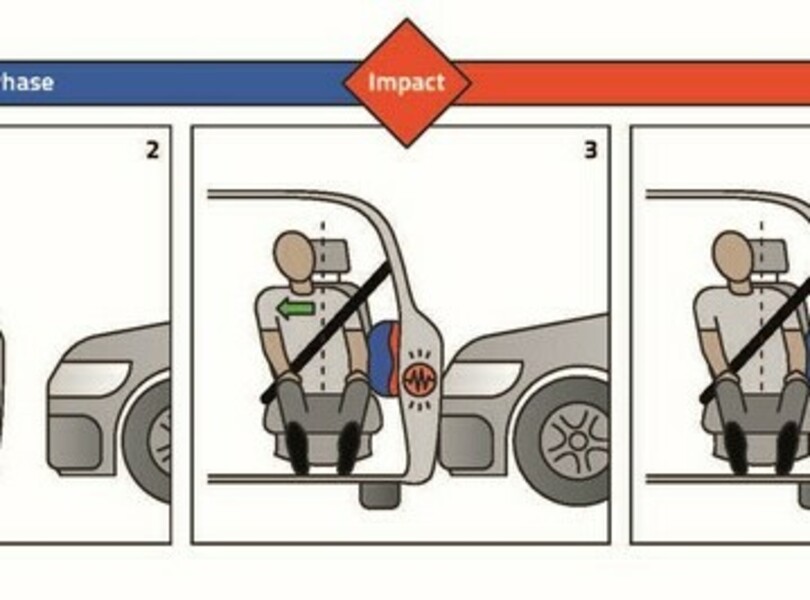 hase

Impact

2

3